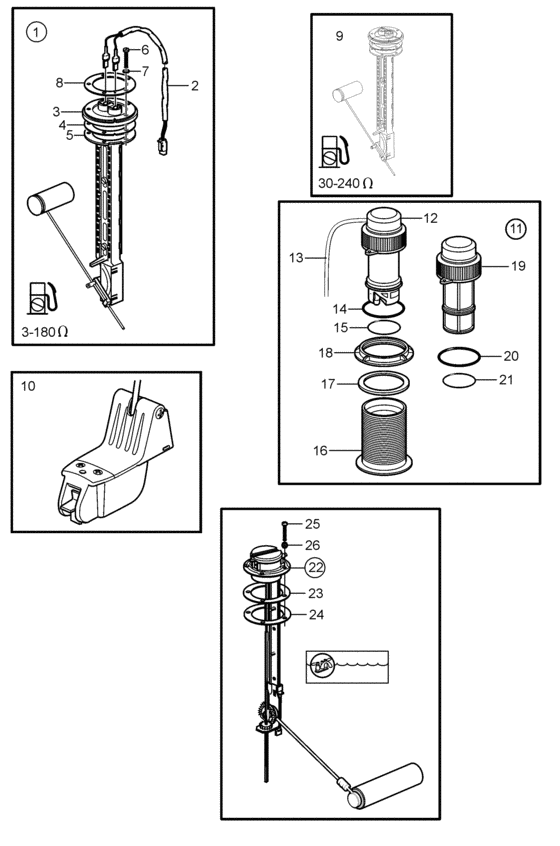 1
6
7
8
2
3
4
5
3-180 Ω

9
30-240 Ω

12
11
13
19
14
15
18
20
17
21
16

10

25
26
22
23
24