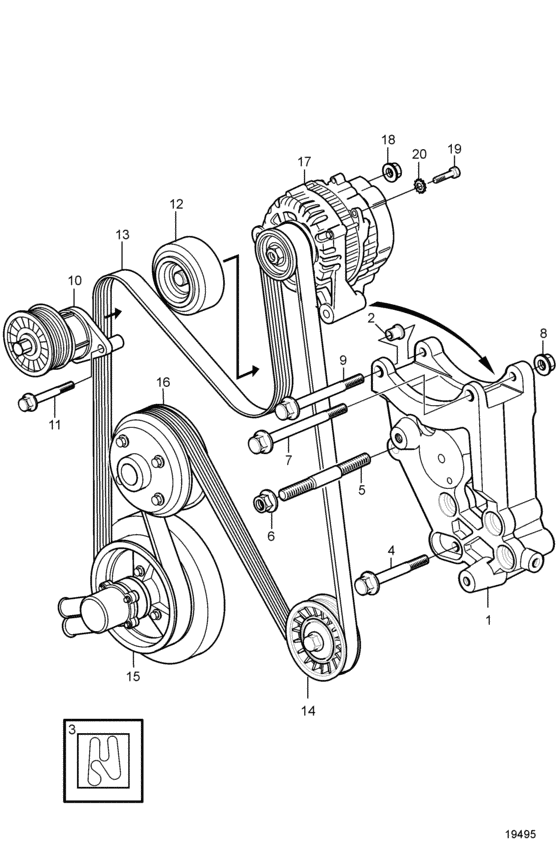 18
20
19
17
12
13
10
2
8
9
11
16
7
5
6
4
1
15
14
3
19495