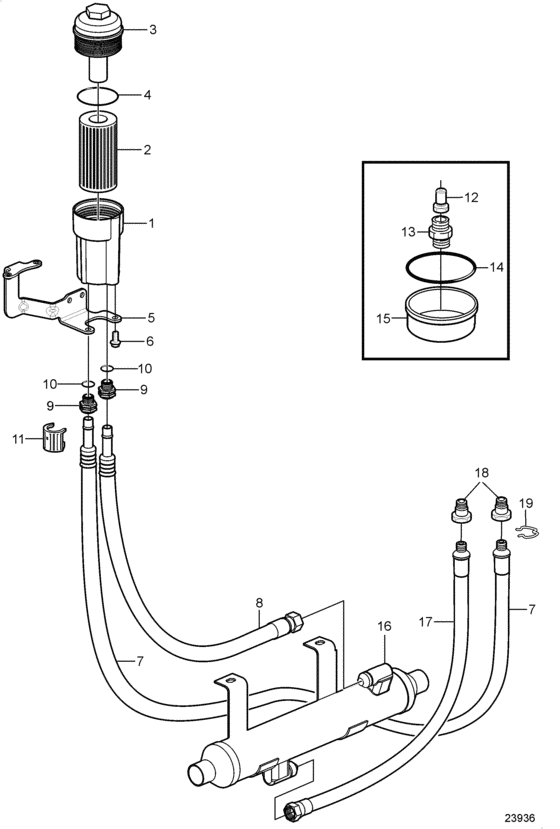 3
4
2
1
5
6
10
10
9
9
11
12
13
14
15
18
19
8
16
17
7
7
23936