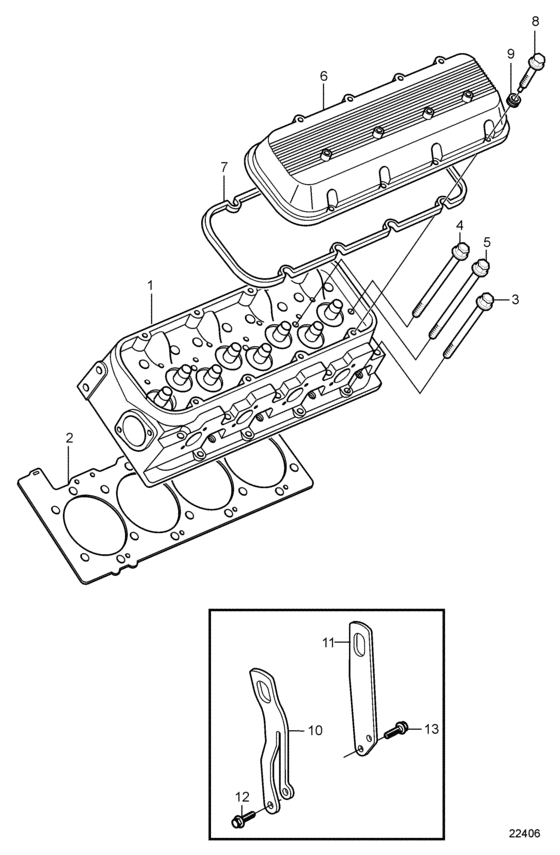 8
9
6
7
4
5
3
1
2
11
10
13
12
22406