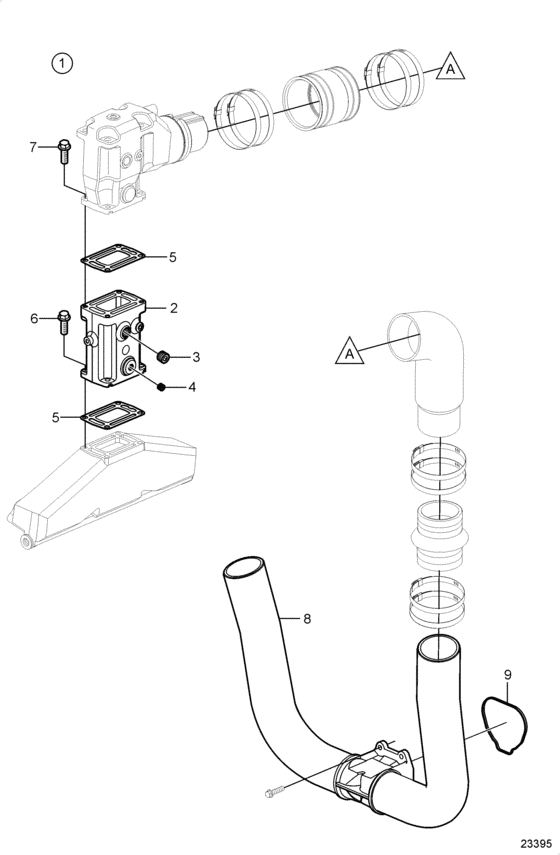 1

A

7

5

2

6

3

4

5

A

8

9

23395