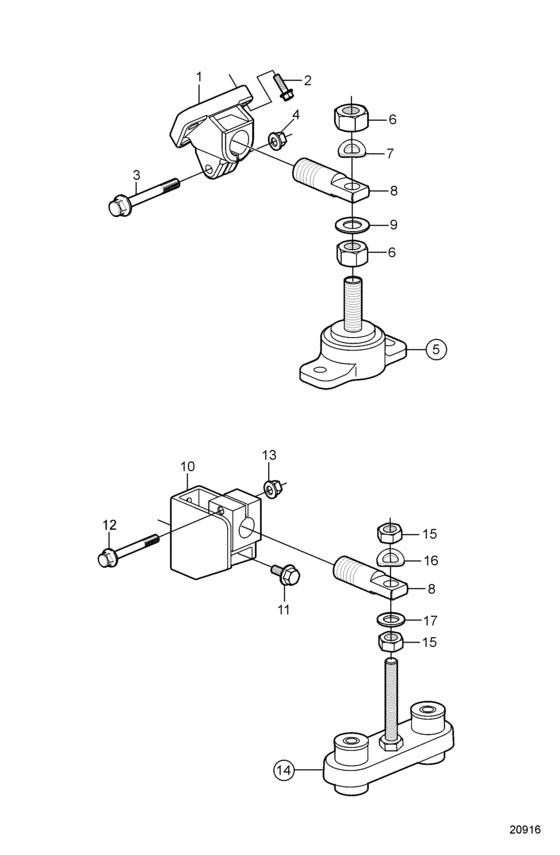 1
2
4
6
7
3
8
9
6
5

10
13
12
15
16
8
11
17
15
14

20916