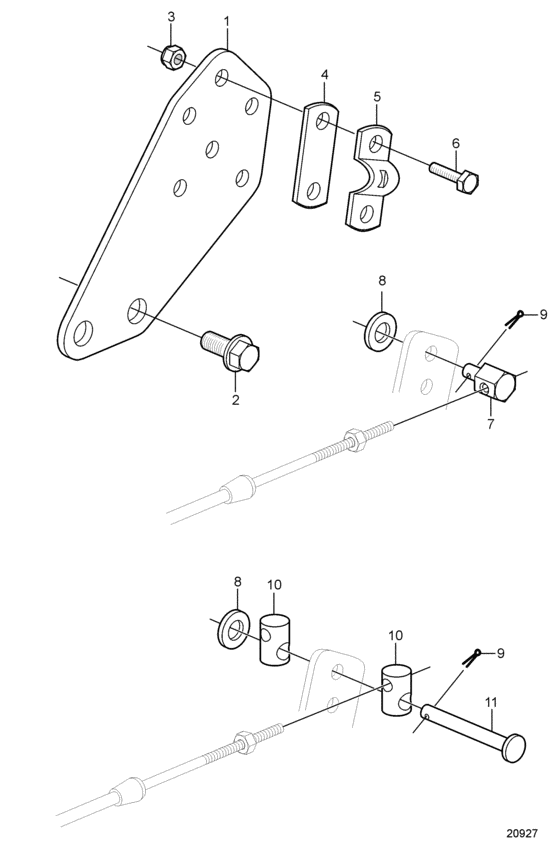 3
1
4
5
6
8
9
2
7
8
10
10
9
11
20927