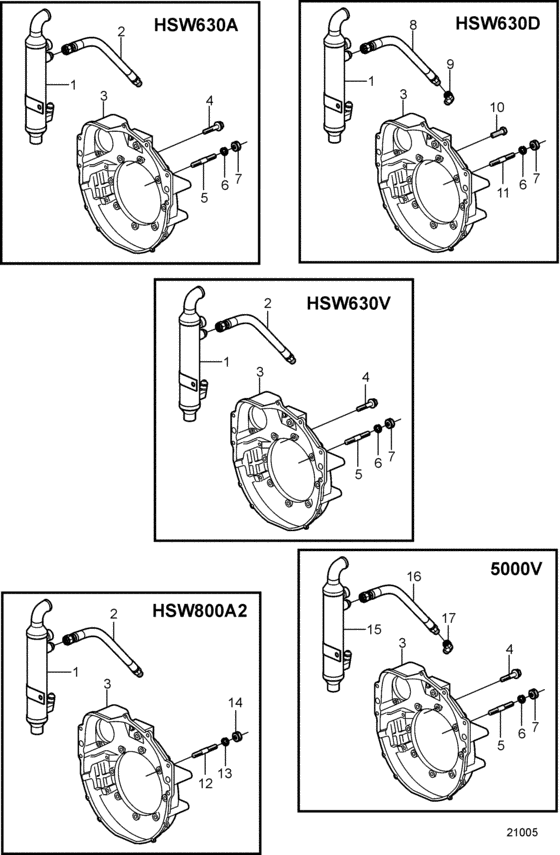 HSW630A
2
1
3
4
5
6
7

HSW630D
8
9
1
3
10
11
6
7

HSW630V
2
1
3
4
5
6
7

HSW800A2
2
1
3
14
12
13

5000V
16
17
15
3
4
5
6
7

21005