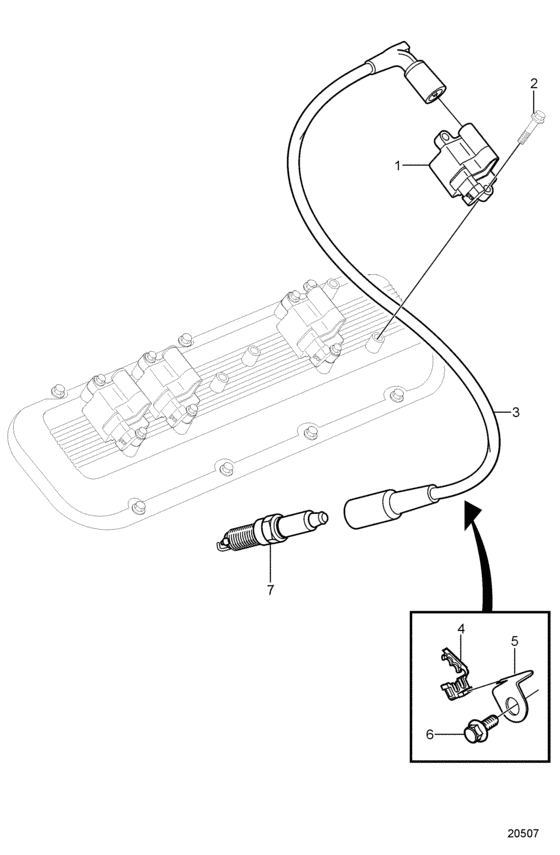 2
1
3
7
4
5
6
20507