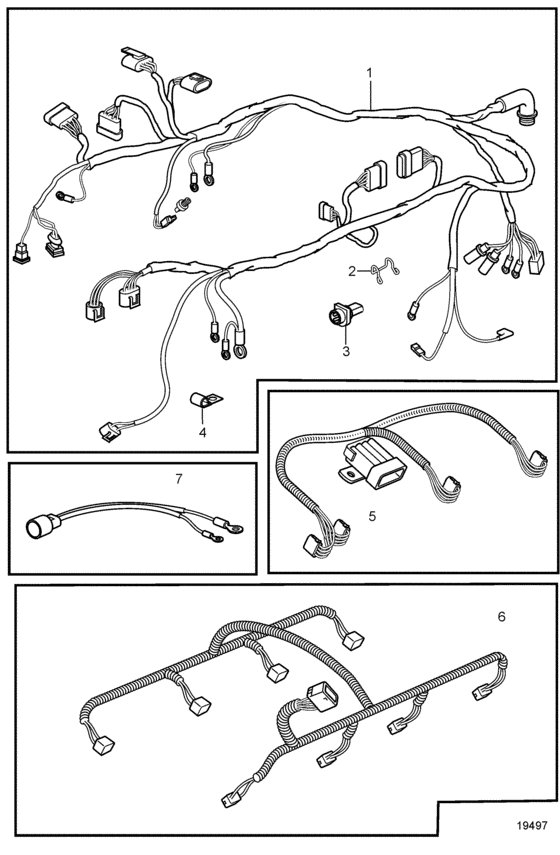 1
2
3
4
7
5
6
19497