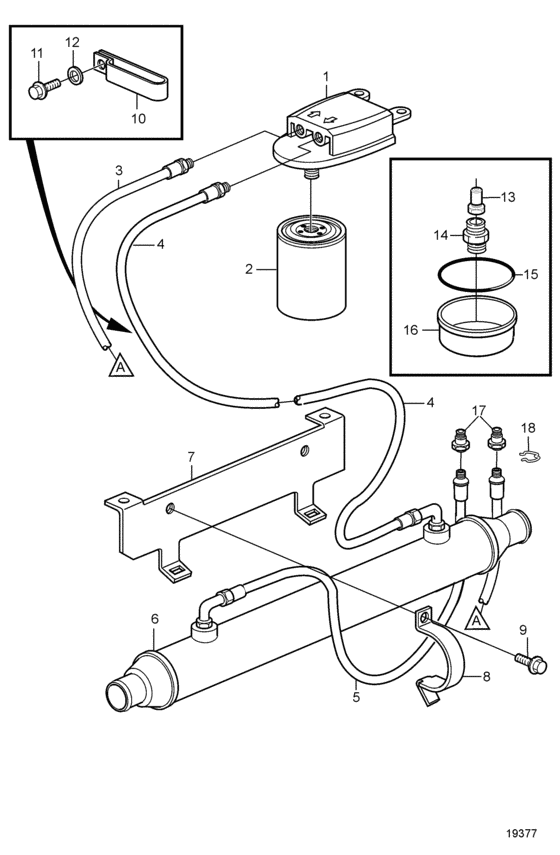 11
12
10
1
3
4
2
13
14
15
16
A
4
17
18
7
6
A
9
8
5
19377