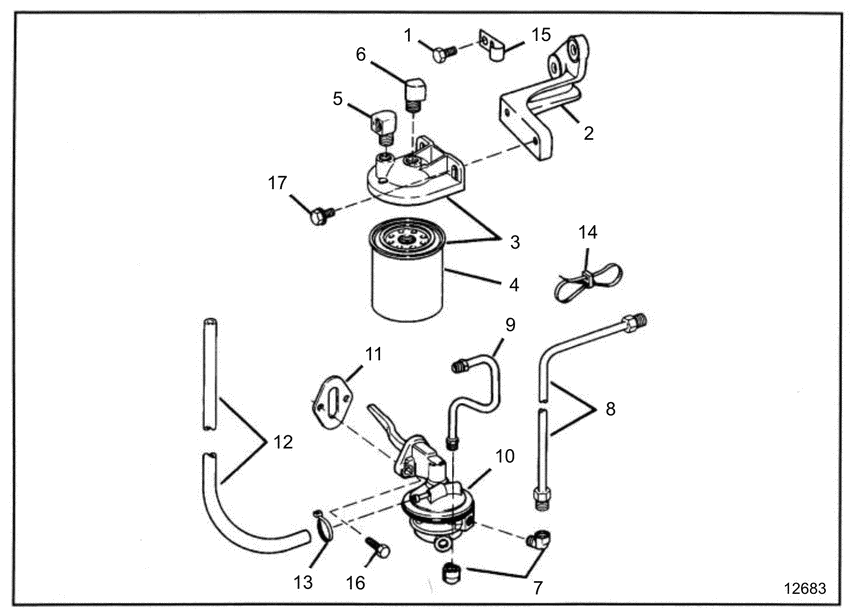 1
15
6
5
2
17
3
14
4
9
11
8
12
10
13
16
7
12683