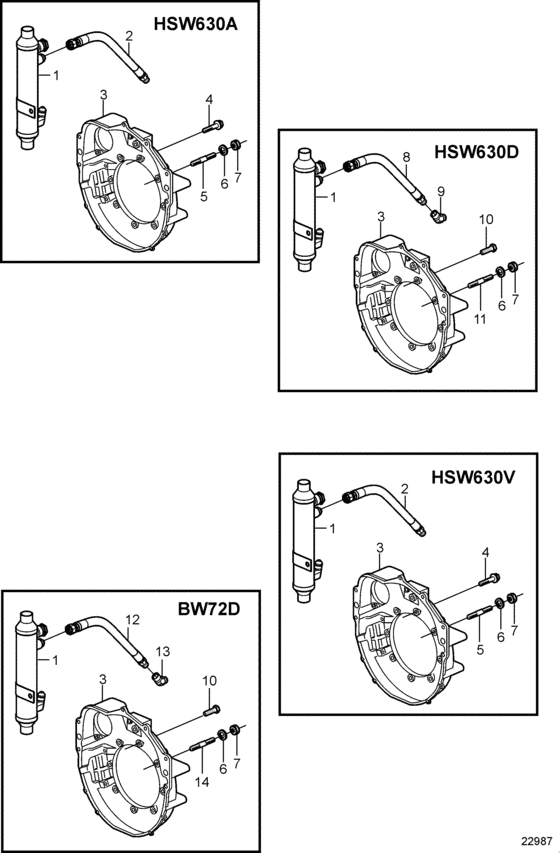 HSW630A

2
1
3
4
5
6
7

HSW630D

8
9
1
3
10
11
6
7

HSW630V

2
1
3
4
5
6
7

BW72D

12
13
1
3
10
14
6
7

22987