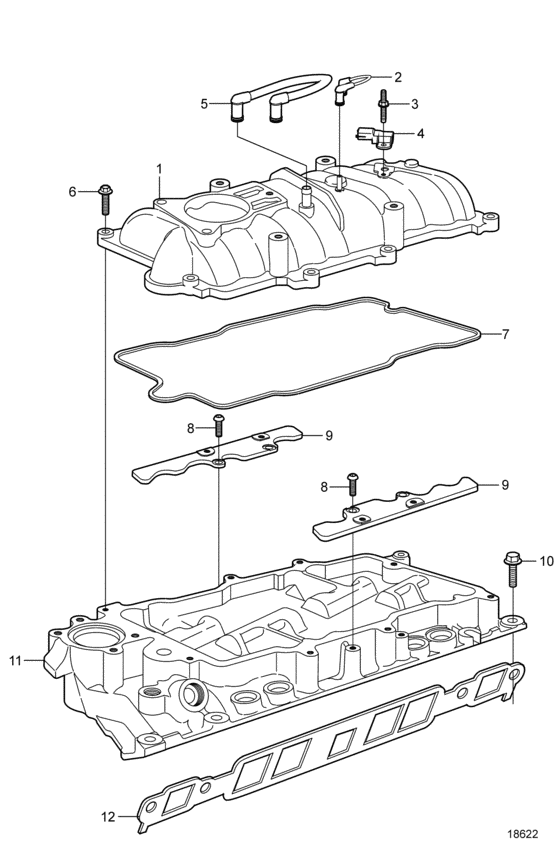 2
5
3
4
1
6
7
8
9
8
9
10
11
12
18622