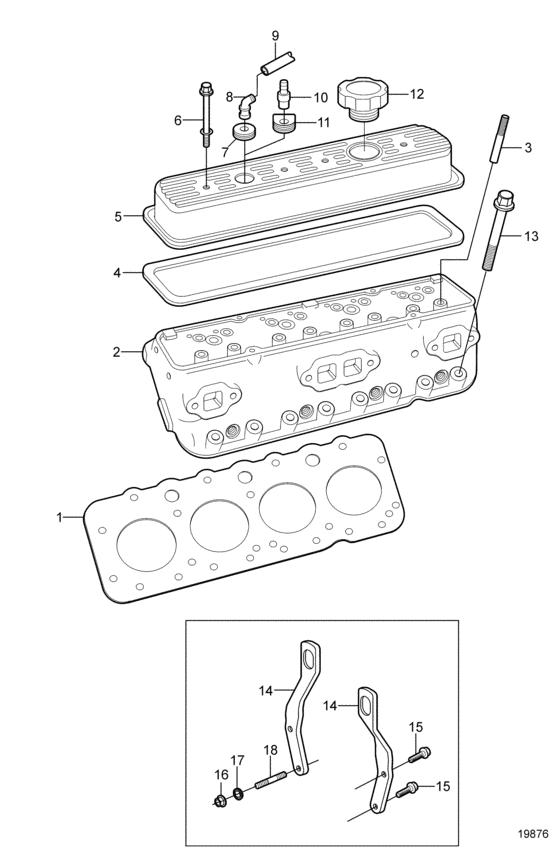 9
8
10
12
6
7
11
3
5
13
4
2
1
14
14
15
17
18
16
15
19876