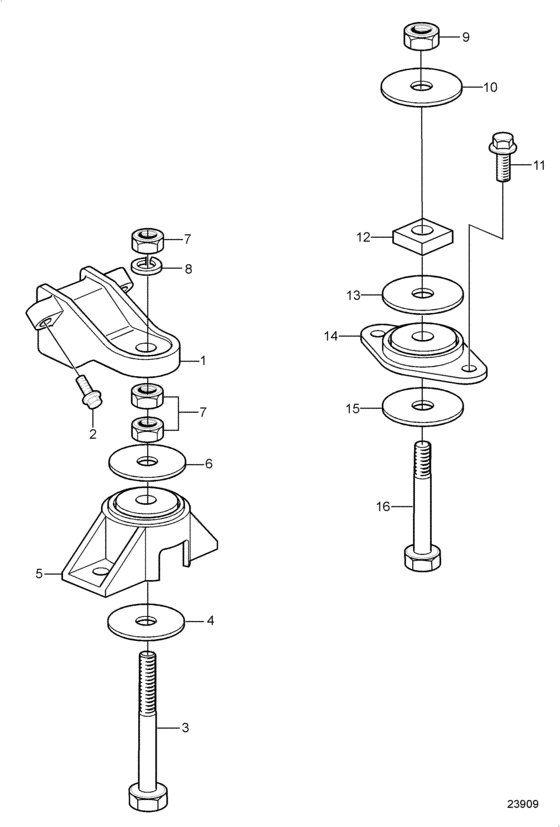 9
10
11
12
13
14
15
16
7
8
1
2
7
6
5
4
3
23909