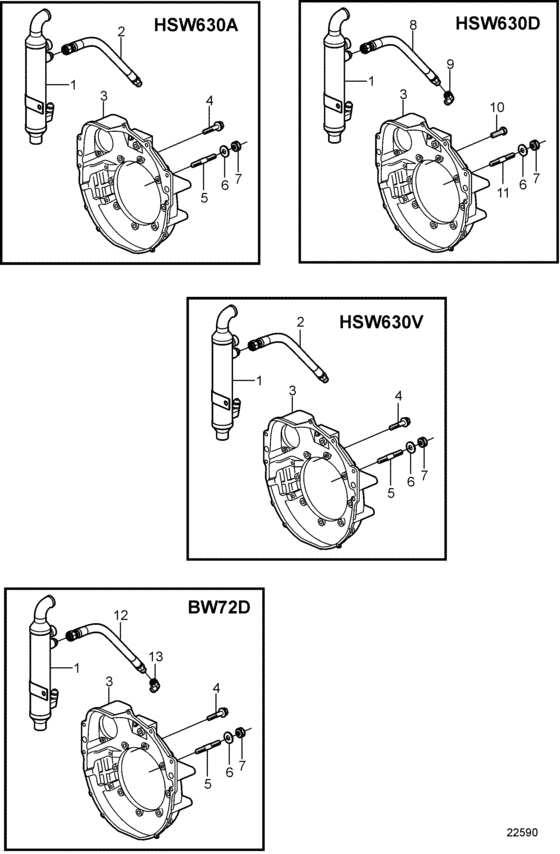 HSW630A
2
1
3
4
5
6
7

HSW630D
8
9
1
3
10
11
6
7

HSW630V
2
1
3
4
5
6
7

BW72D
12
13
1
3
4
5
6
7

22590