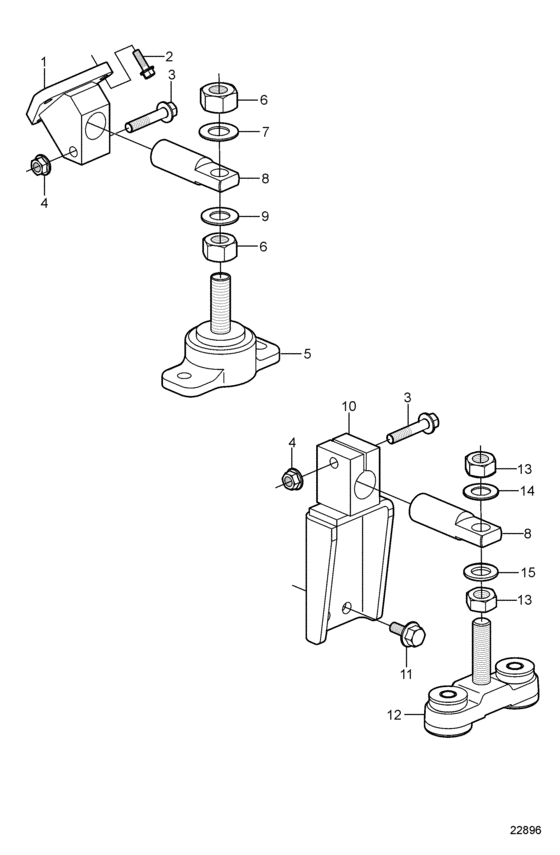 1
2
3
6
7
8
4
9
6
5
10
3
4
13
14
8
15
13
11
12
22896