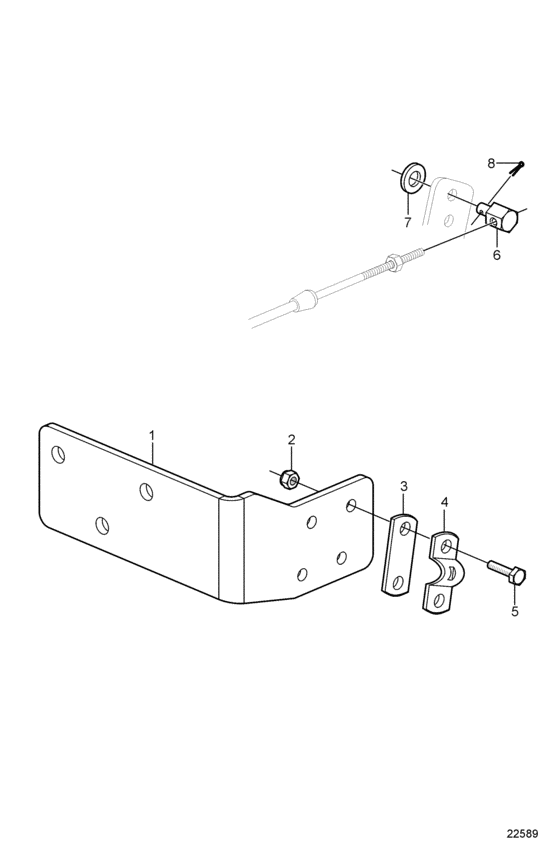 8
7
6
1
2
3
4
5
22589