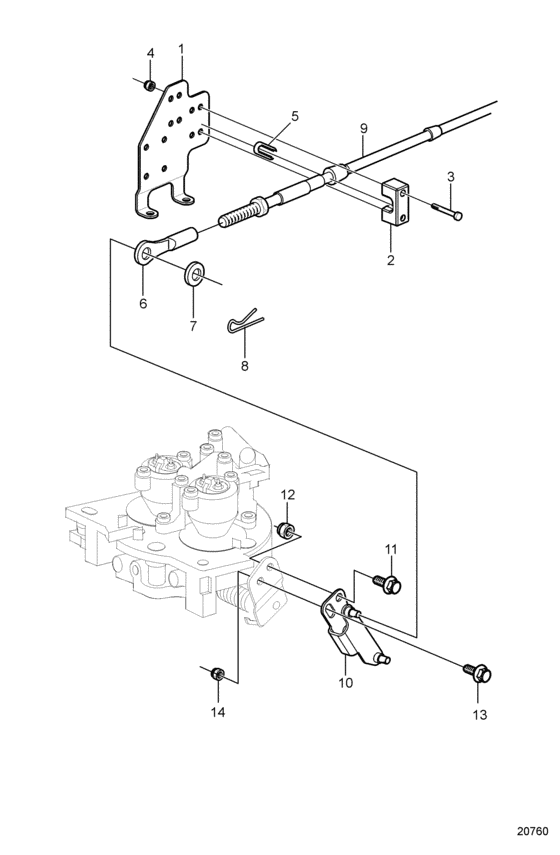 4
1
5
9
3
2
6
7
8
12
11
10
14
13
20760