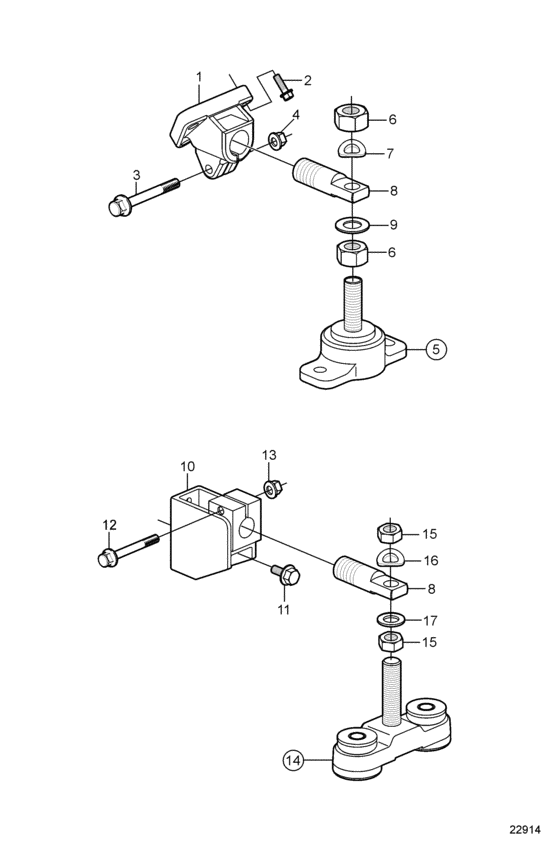 1
2
4
6
7
3
8
9
6
5
10
13
12
15
16
8
11
17
15
14
22914