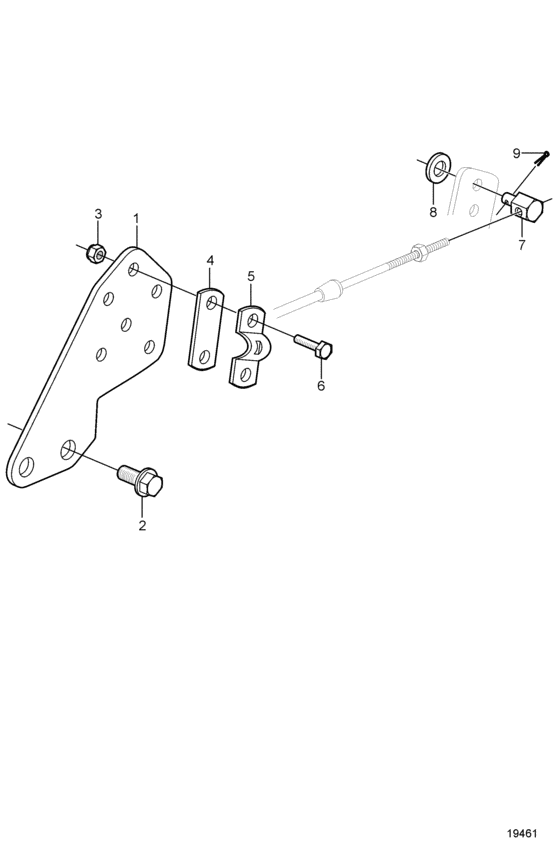 9
8
7
3
1
4
5
6
2
19461