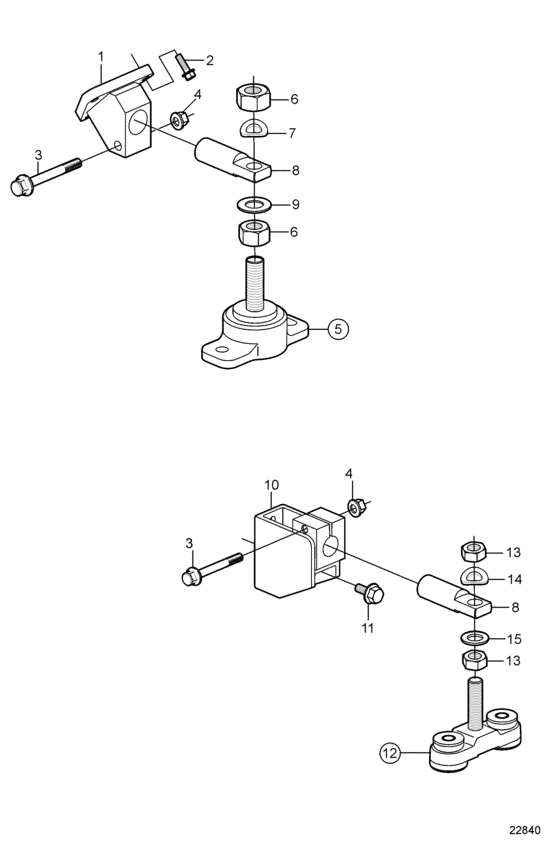 1
2
4
3
6
7
8
9
6
5

10
4
3
11
13
14
8
15
13
12

22840