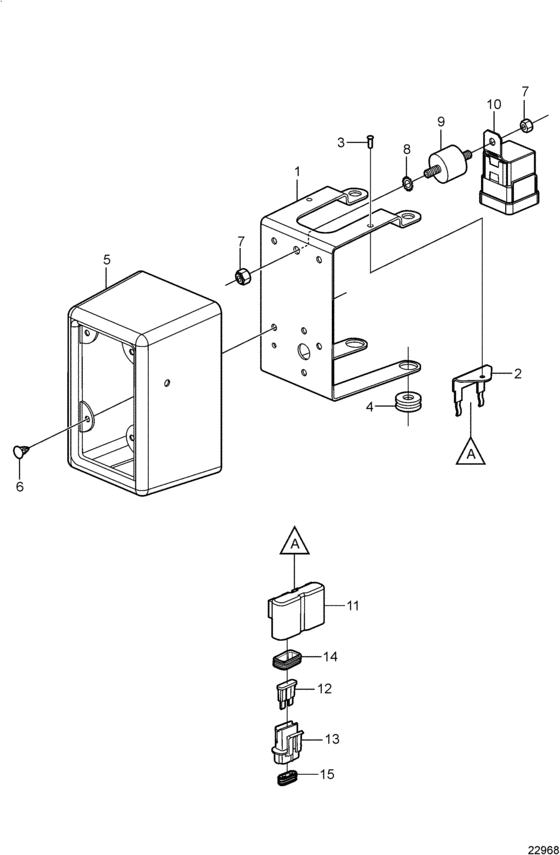 7
10
9
3
8
1
7
5
2
4
A
6
A
11
14
12
13
15
22968