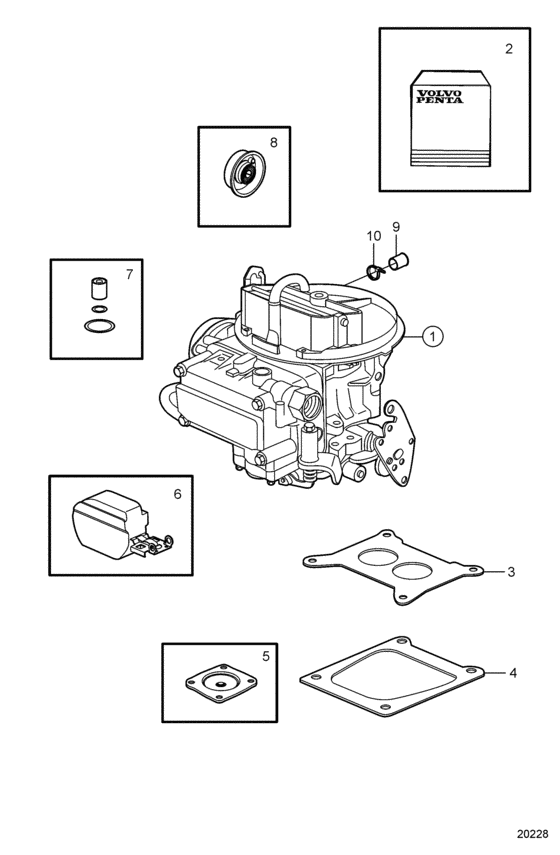 2

VOLVO PENTA

8

10 9

7

1

6

3

5

4

20228