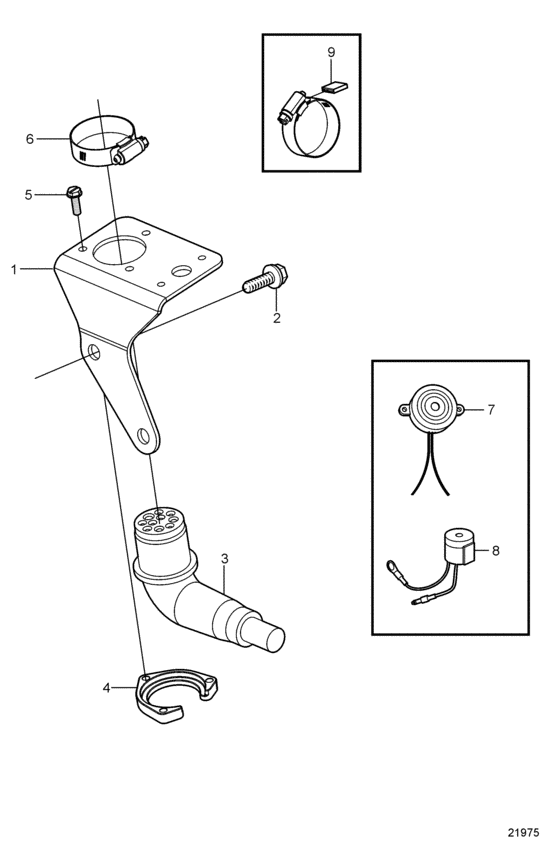 9

6

5

1

2

7

8

3

4

21975