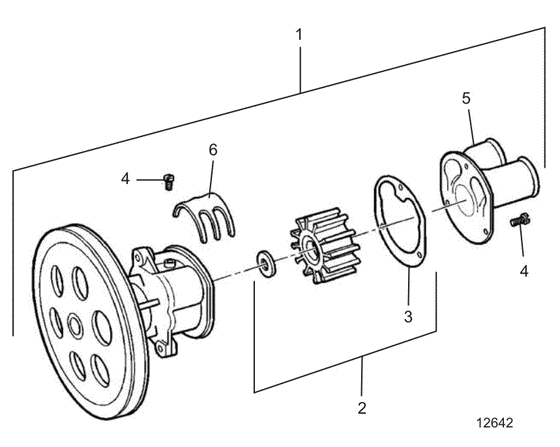 1
5
6
4
4
3
2
12642