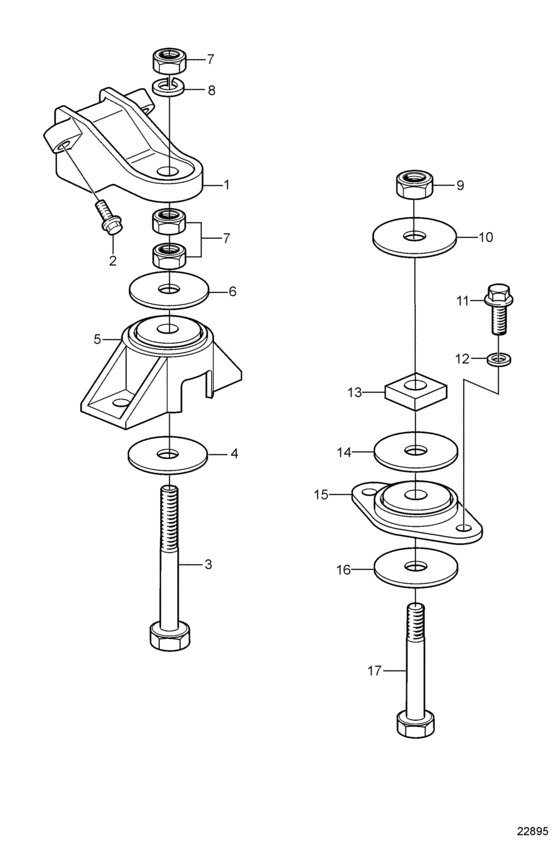 7
8
1
2
7
6
5
4
3
9
10
11
12
13
14
15
16
17
22895