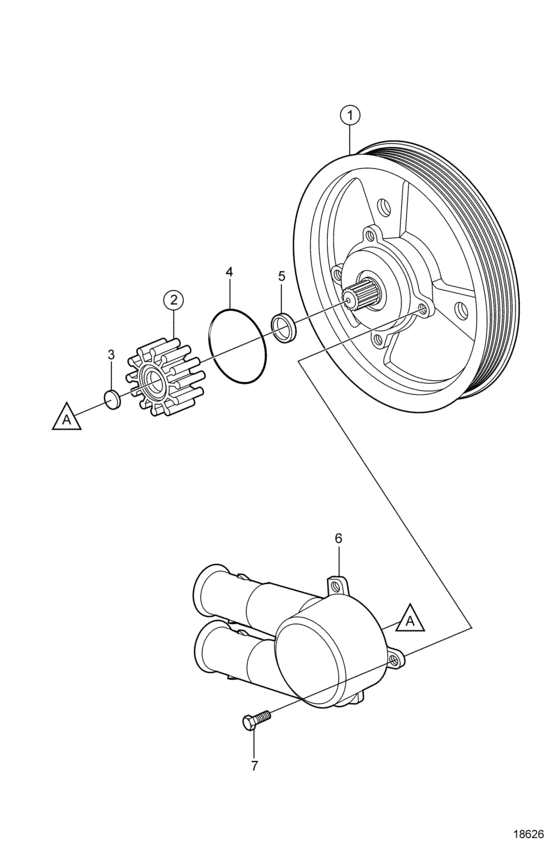 1

4

5

2

3

A

6

A

7

18626