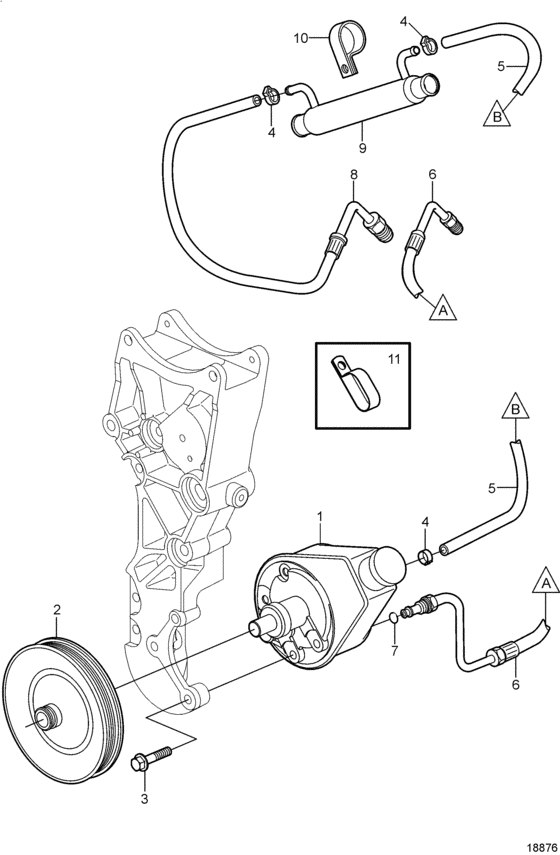 10
4
5
B
4
9
8
6
A
11
B
5
1
4
A
2
7
6
3
18876