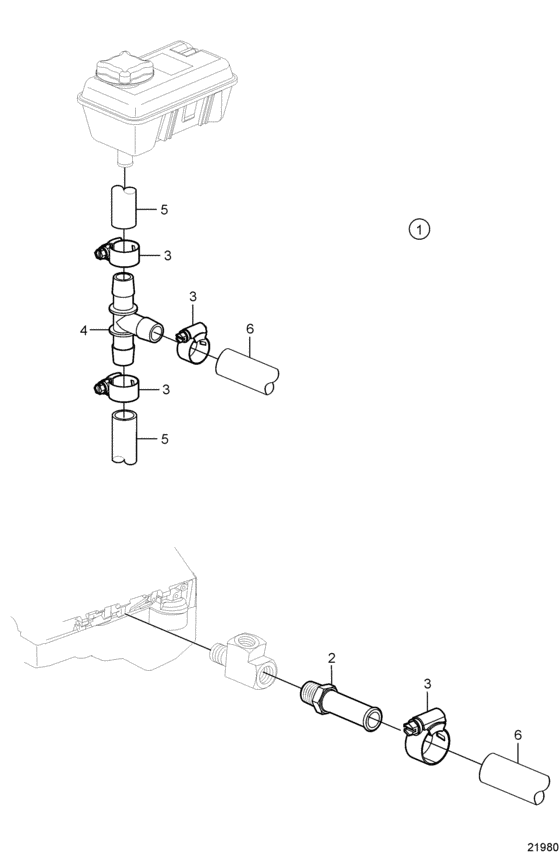 5
1
3
3
4
6
3
5
2
3
6
21980