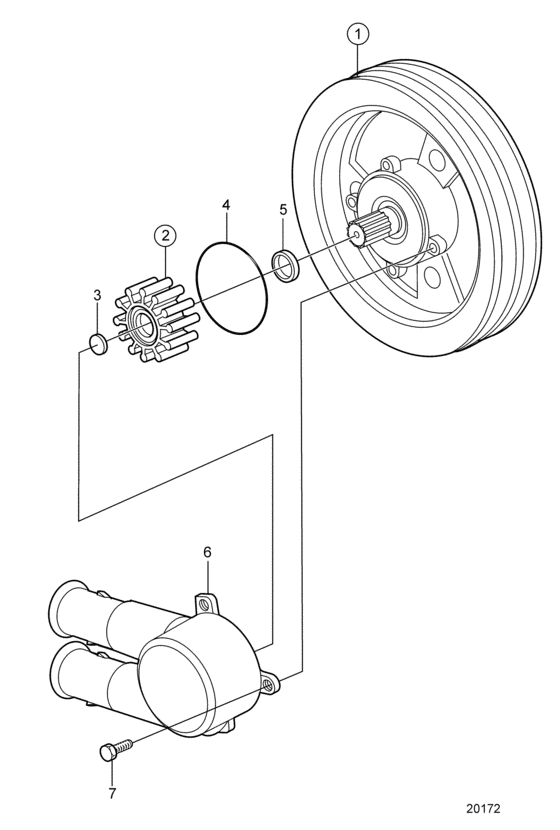 1
4
5
2
3
6
7
20172