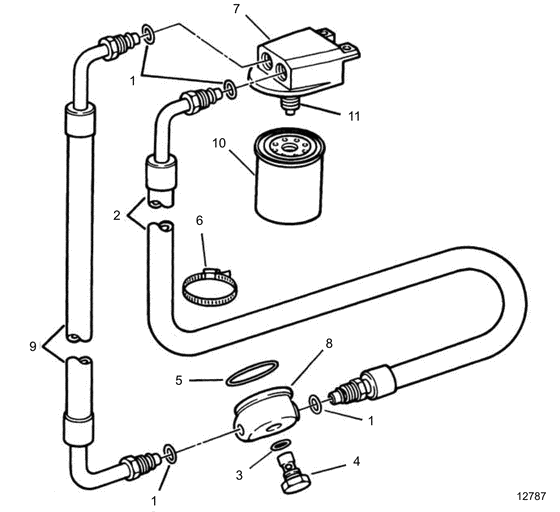 7
1
11
10
2
6
9
8
5
1
3
4
1
12787