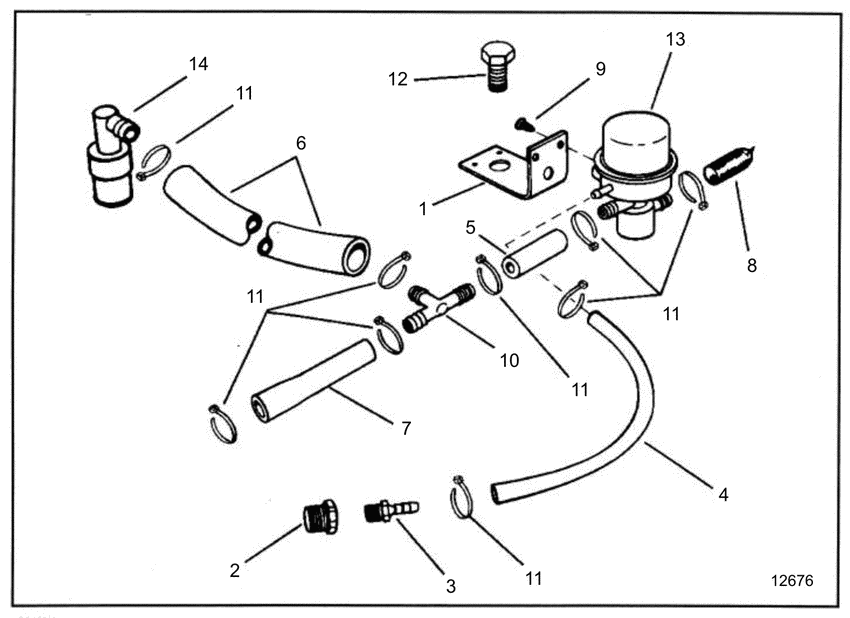 14
11
12
9
13
6
1
5
8
11
11
10
11
7
4
2
3
11
12676