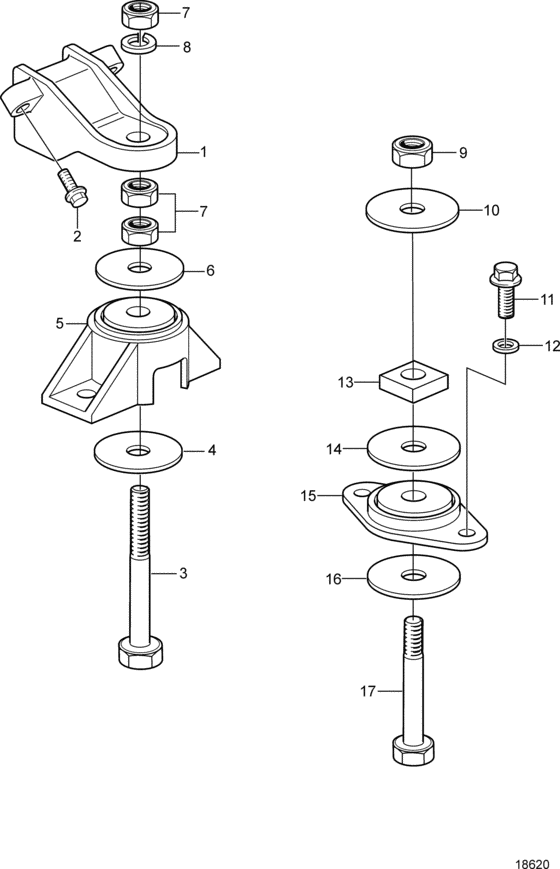 7
8
1
2
7
6
5
4
3
9
10
11
12
13
14
15
16
17
18620