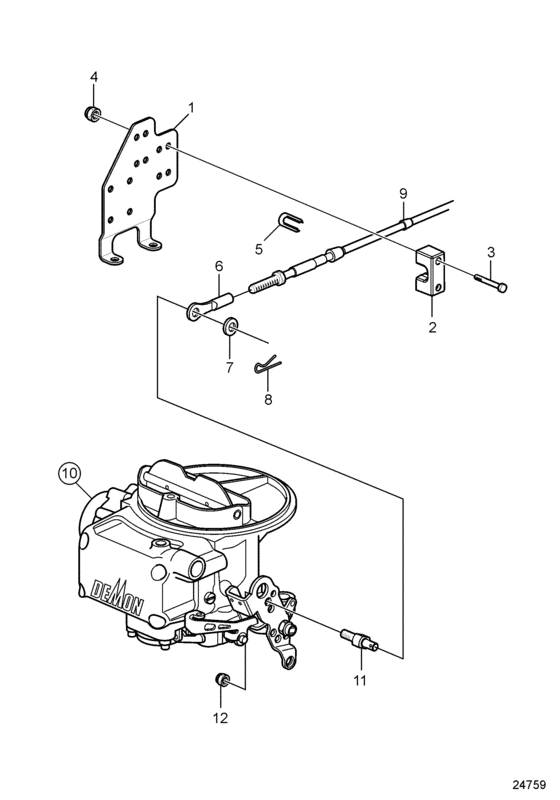 4
1
9
5
3
6
2
7
8
10
DEMON
11
12
24759