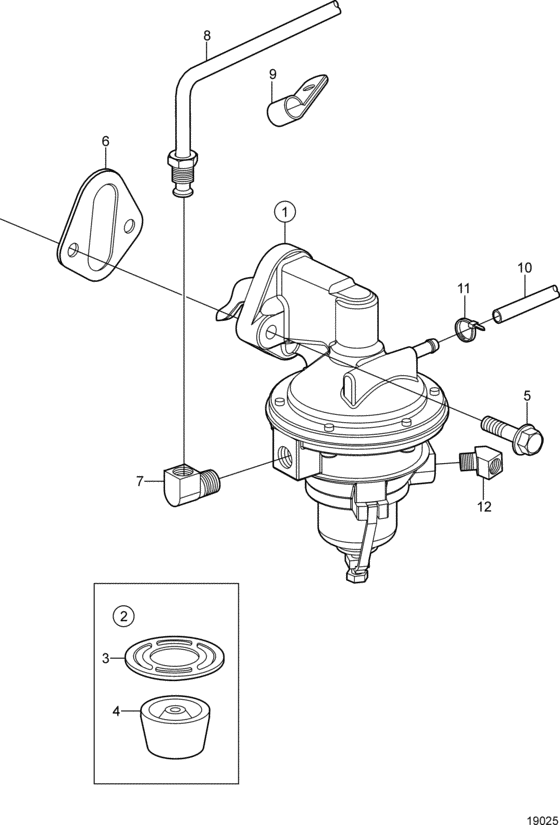 8
9
6
1
10
11
5
7
12
2
3
4
19025