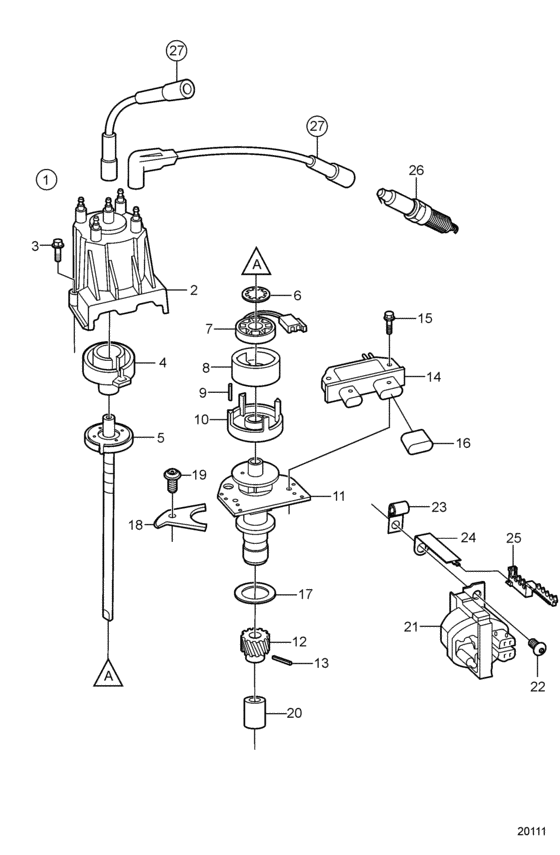 27
27
1
26
3
2
A
6
7
15
4
8
14
9
10
5
16
19
11
18
23
24
25
17
21
12
13
22
A
20
20111