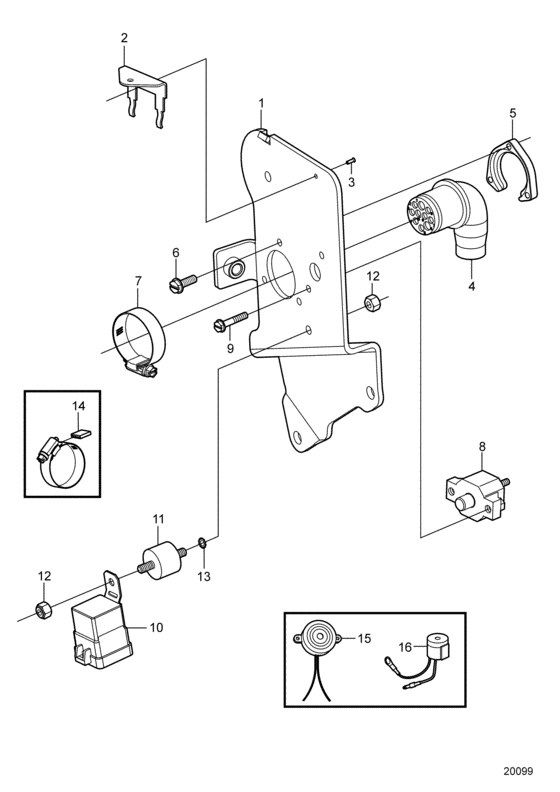 2
1
5
3
4
6
12
7
9
14
8
11
13
12
10
15
16
20099