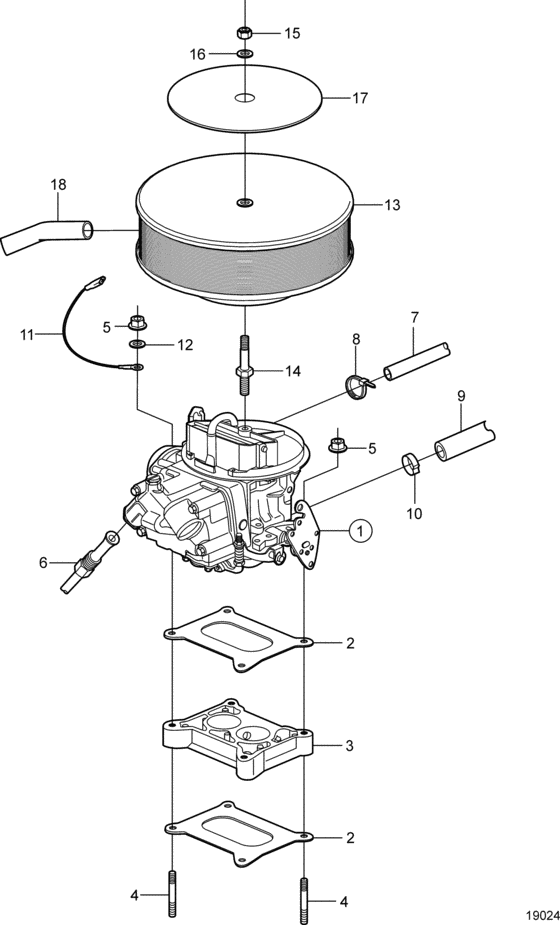 15
16
17
18
13
11
5
12
14
8
7
9
5
10
1
6
2
3
2
4
4
19024