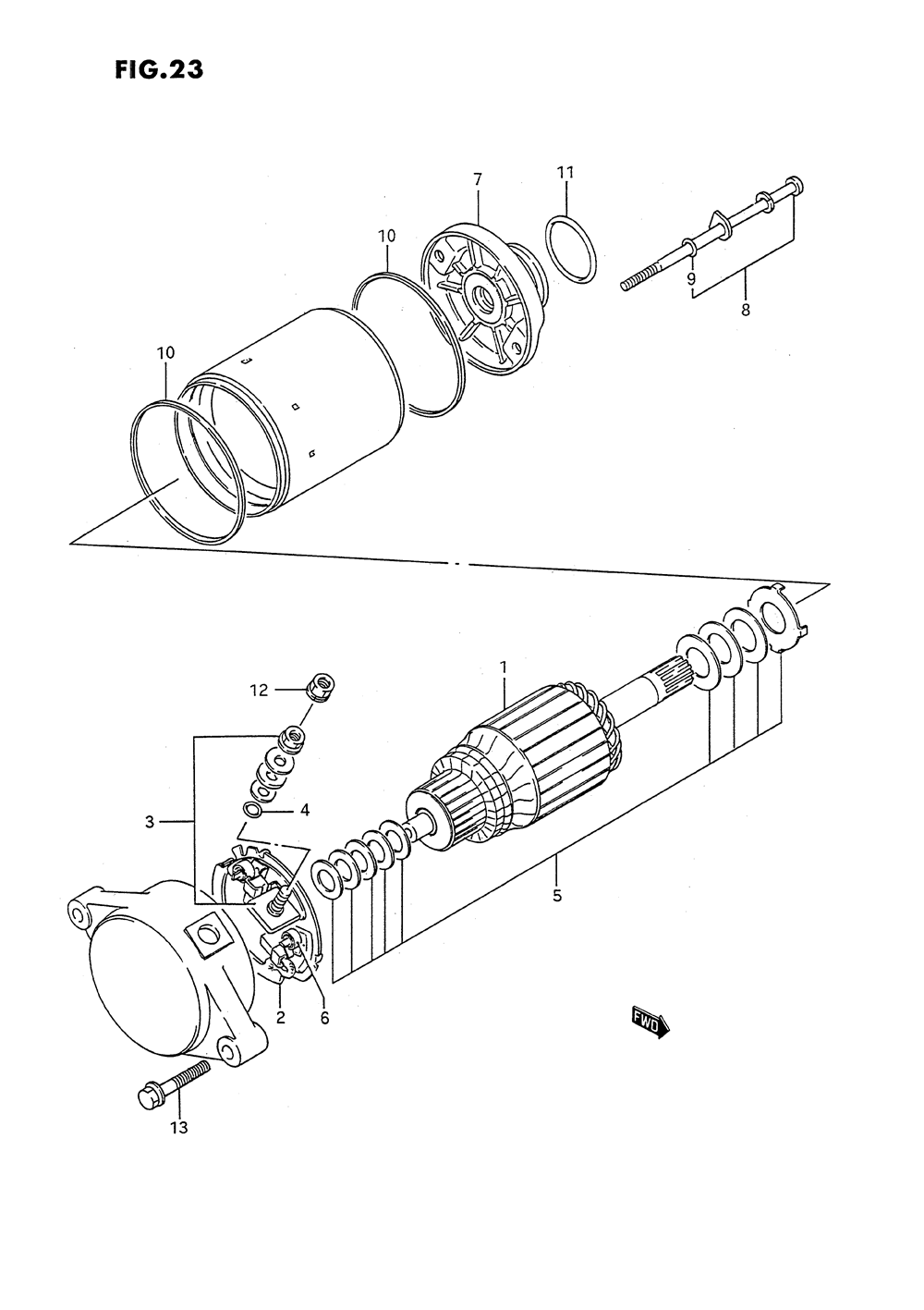 FIG.23

7
11
10
9
8
10
1
12
3
4
5
2
6
FWD
13