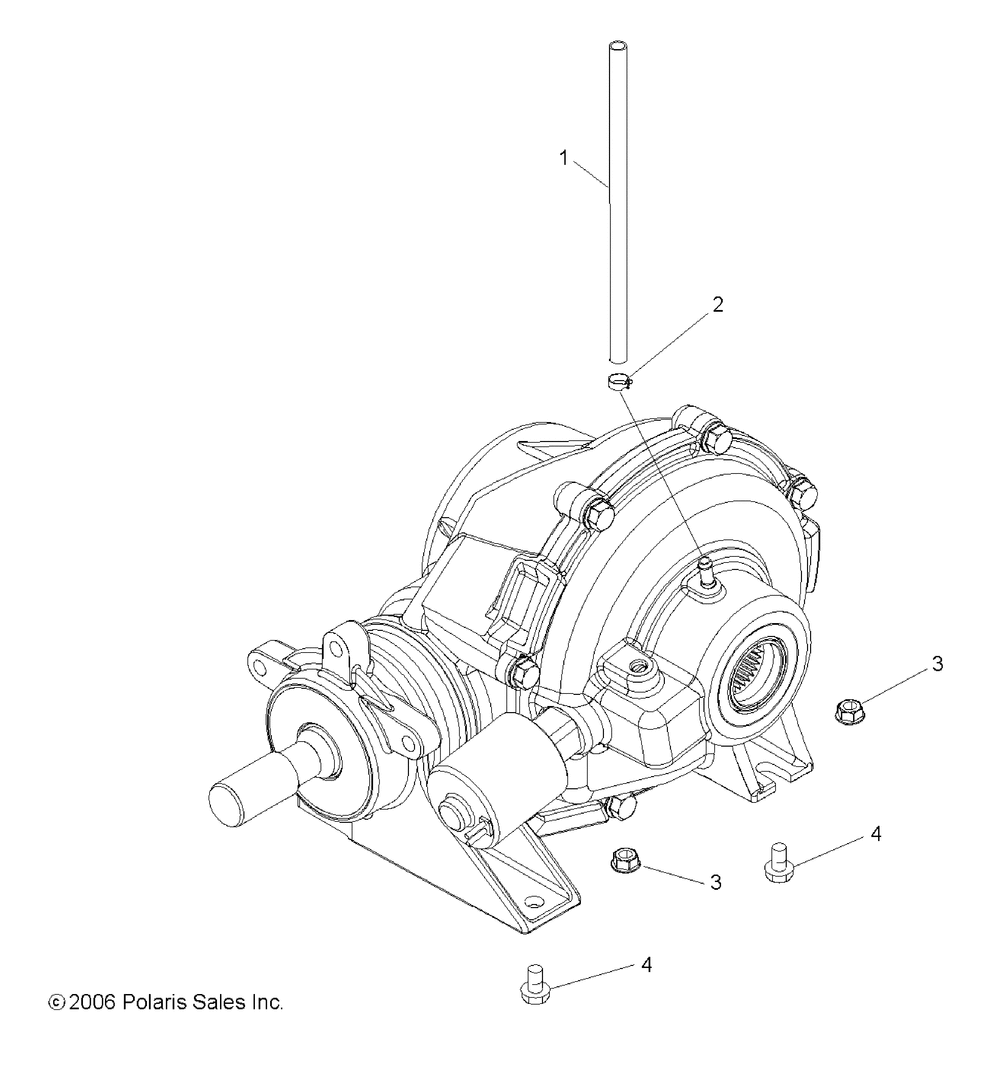 1

2

3

3

4

4

© 2006 Polaris Sales Inc.