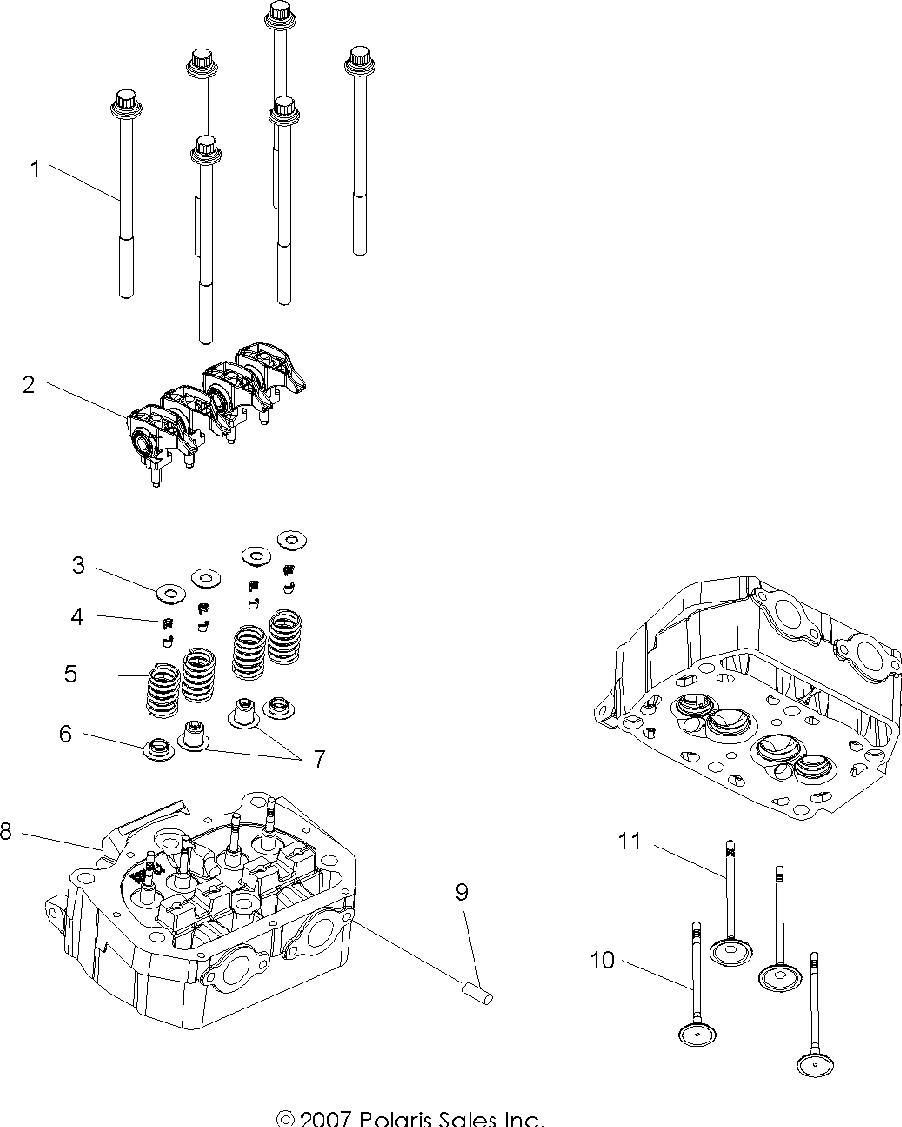 1
2
3
4
5
6
7
8
9
11
10
© 2007 Polaris Sales Inc.