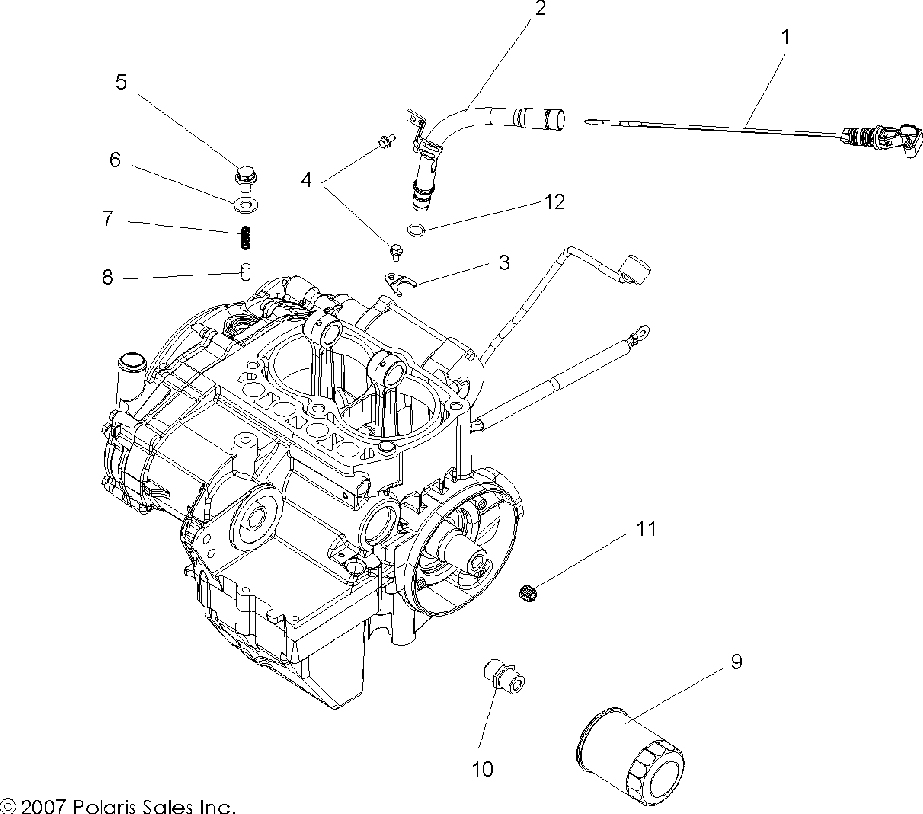 2
1
5
6
4
12
7
8
3
11
9
10
© 2007 Polaris Sales Inc.