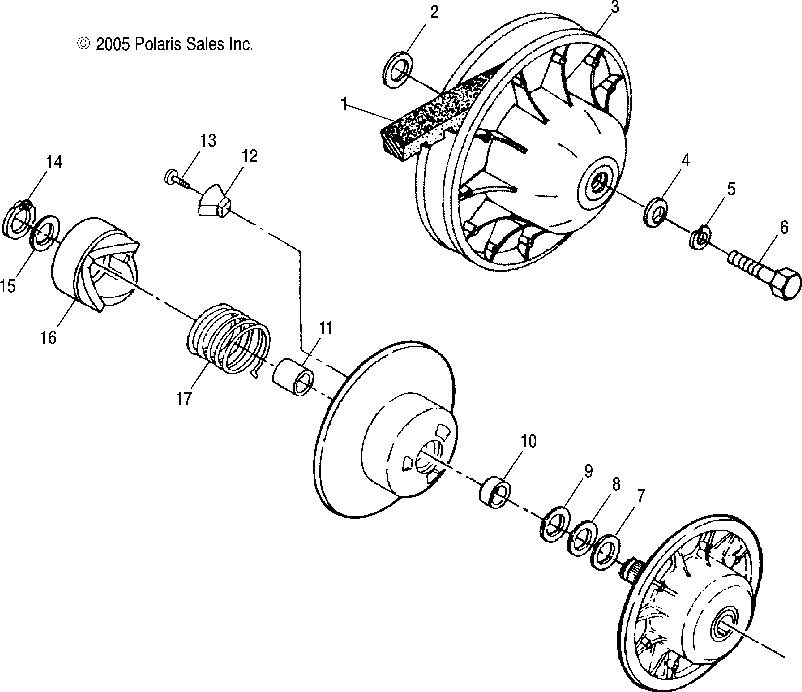 © 2005 Polaris Sales Inc.

2
3
1
13
12
14
4
5
6
15
16
11
17
10
9
8
7