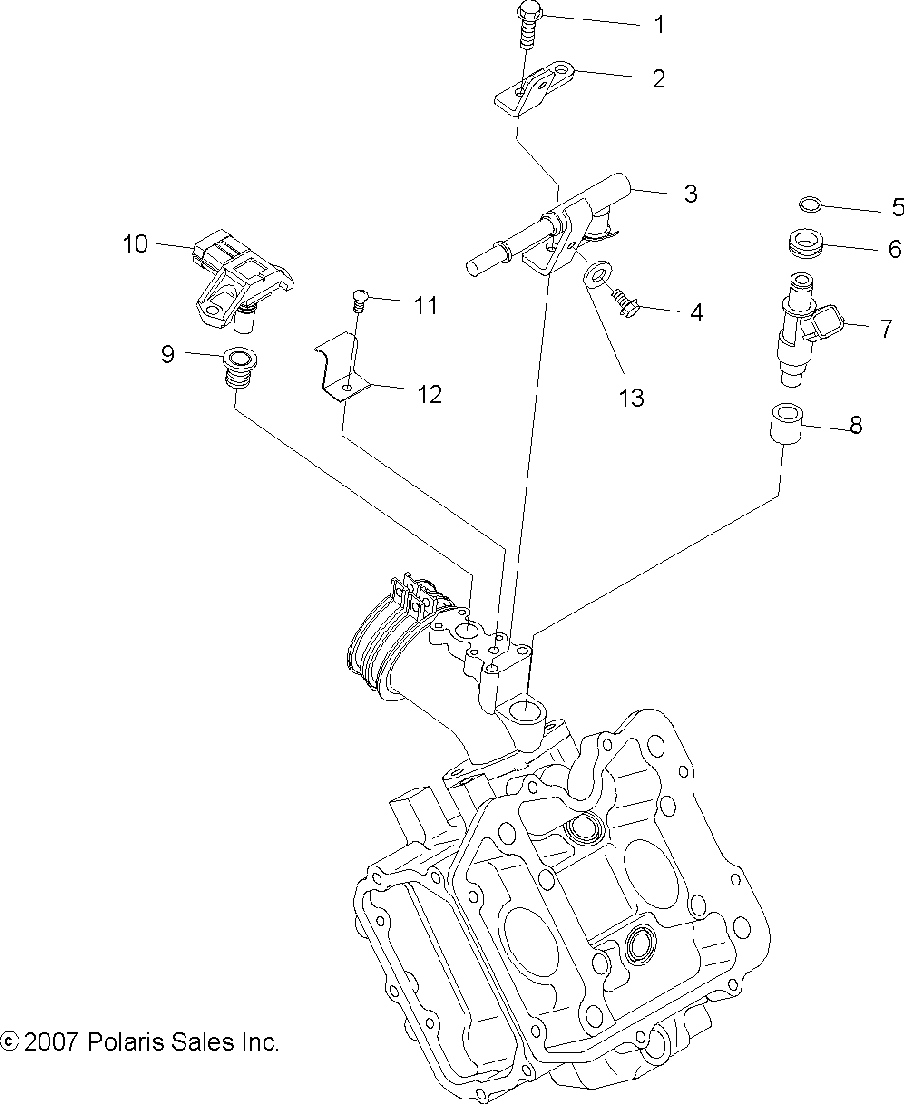 1
2
3
5
6
10
11
4
7
9
12
13
8
© 2007 Polaris Sales Inc.