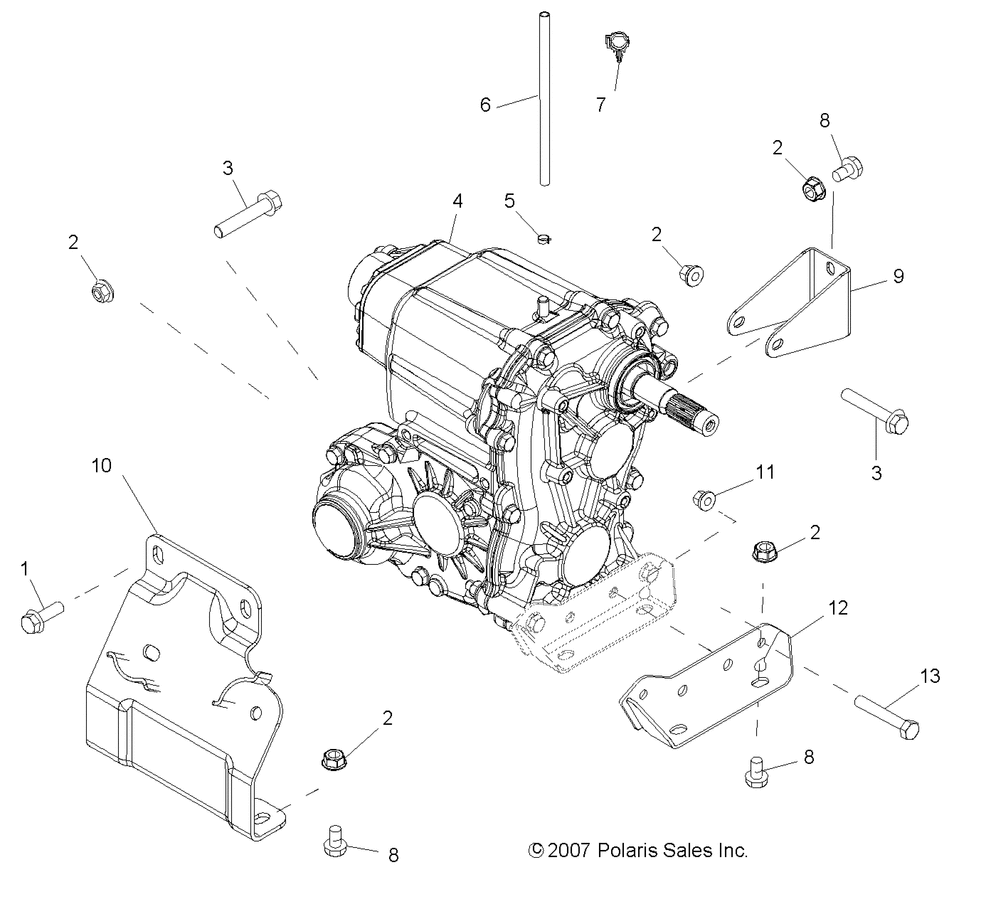 6
7
8
2
3
4
5
2
2
9
3
10
11
2
1
12
13
2
8
8
© 2007 Polaris Sales Inc.