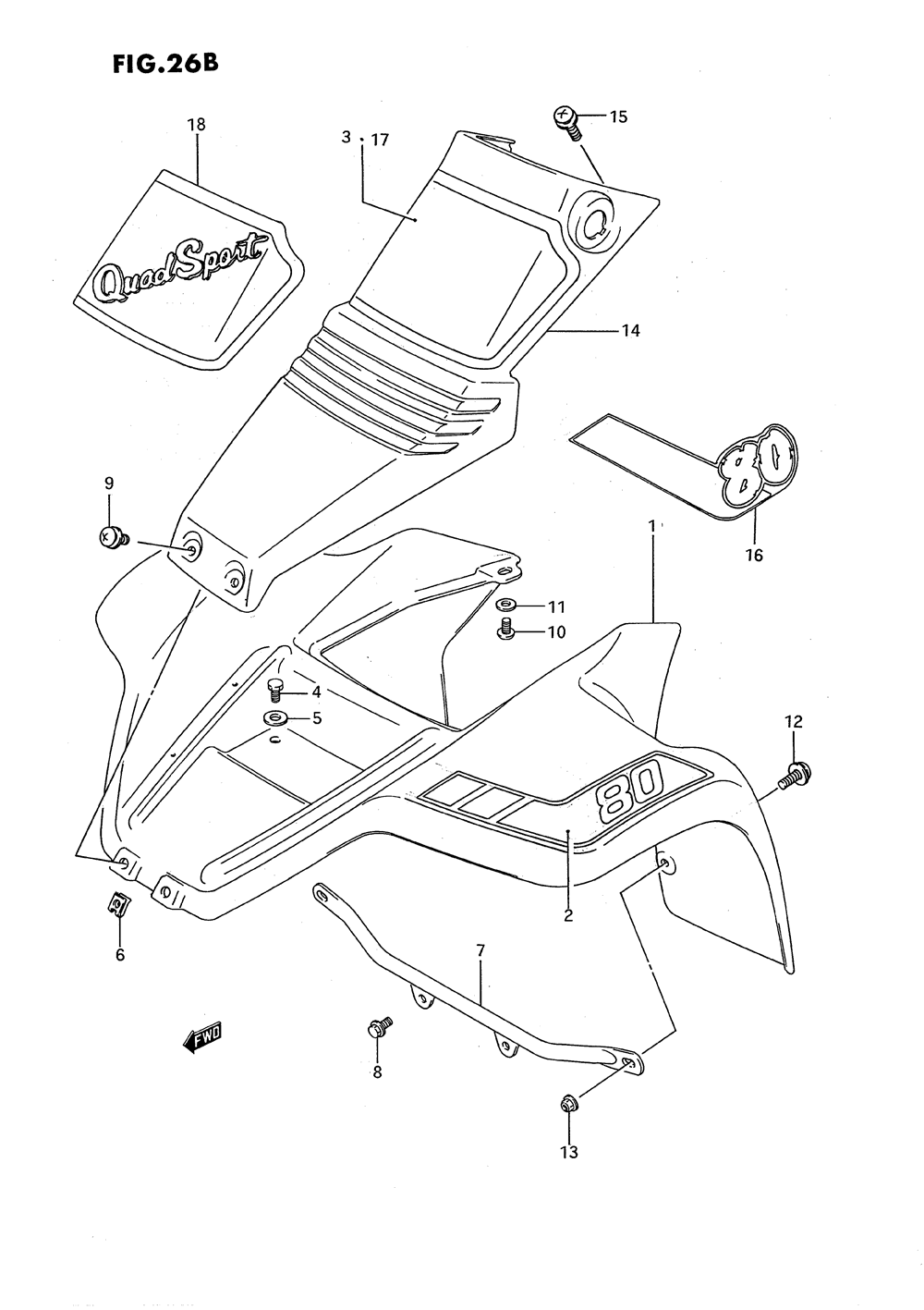 FIG.26B

18

3 · 17

15

QuadSport

14

80

16

9

1

11

10

4

5

12

80

2

6

7

FWD

8

13