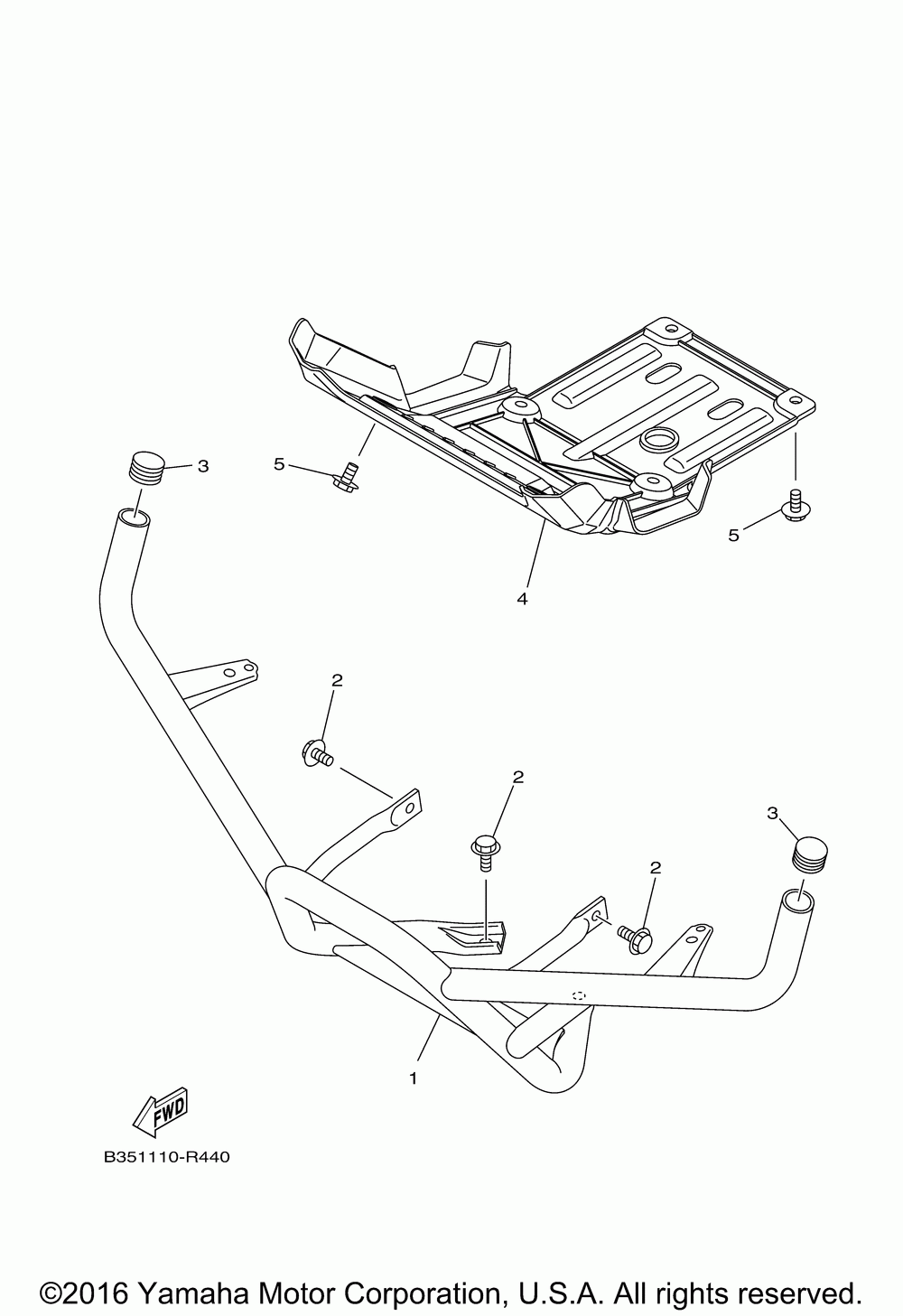 3

5

5

4

2

2

3

2

1

FWD

B351110-R440

©2016 Yamaha Motor Corporation, U.S.A. All rights reserved.