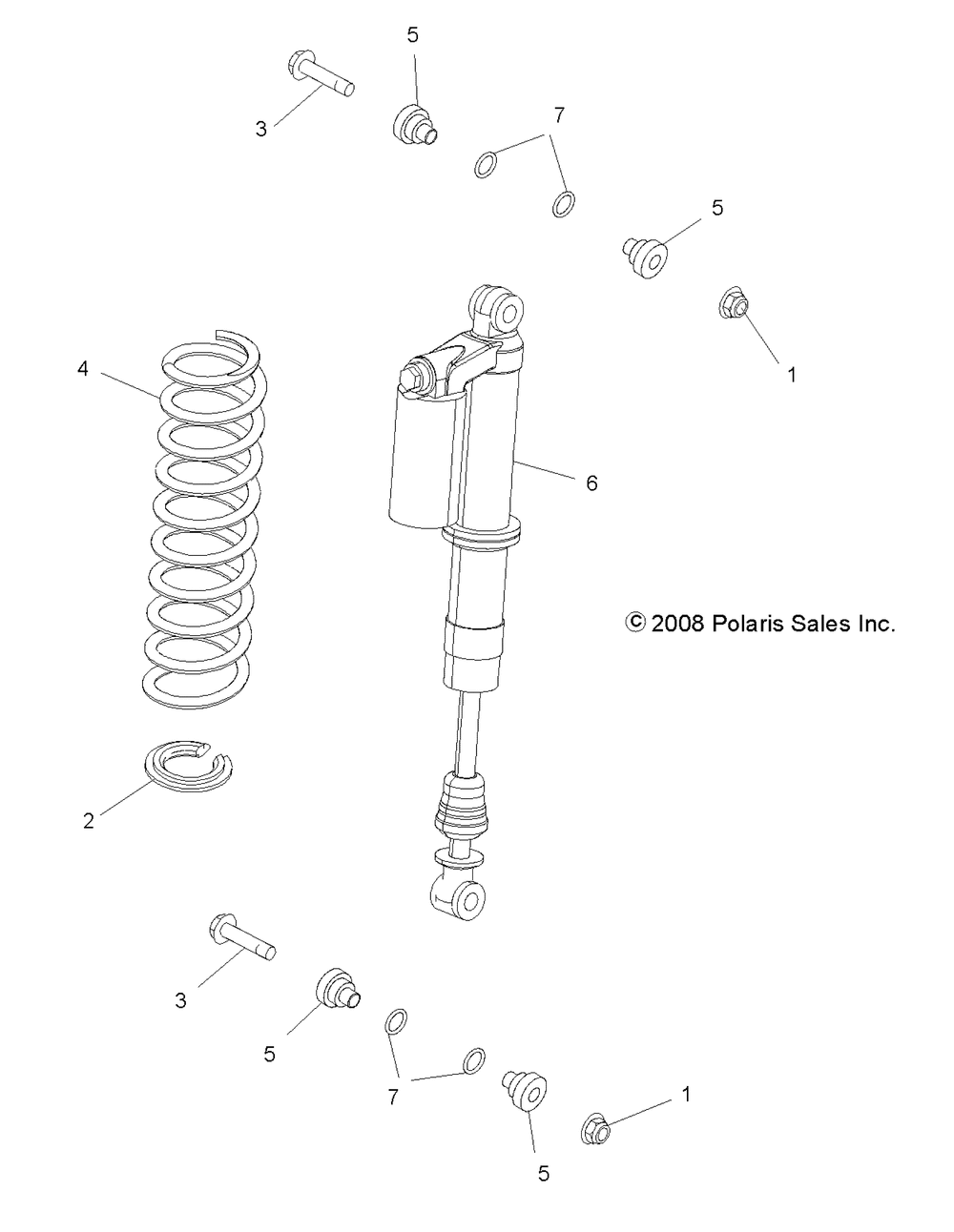 5
3
7
5
1
4
6
© 2008 Polaris Sales Inc.
2
3
5
7
1
5